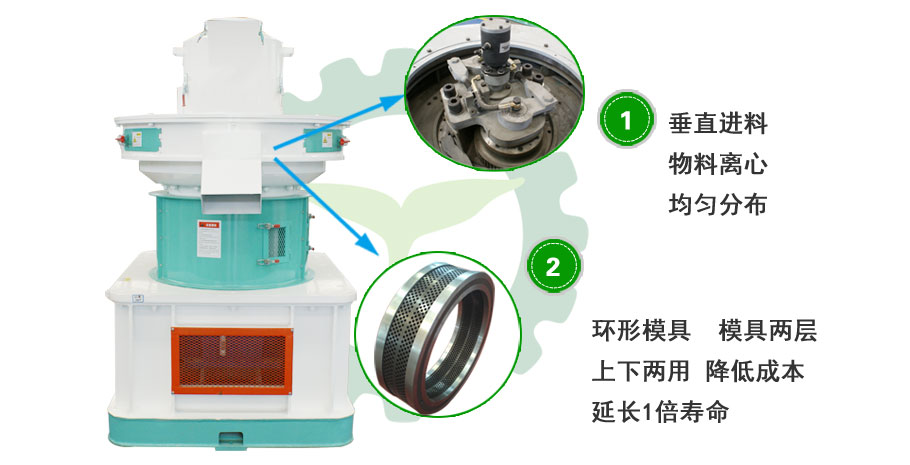 1

垂直进料
物料离心
均匀分布

2

环形模具 模具两层
上下两用 降低成本
延长1倍寿命